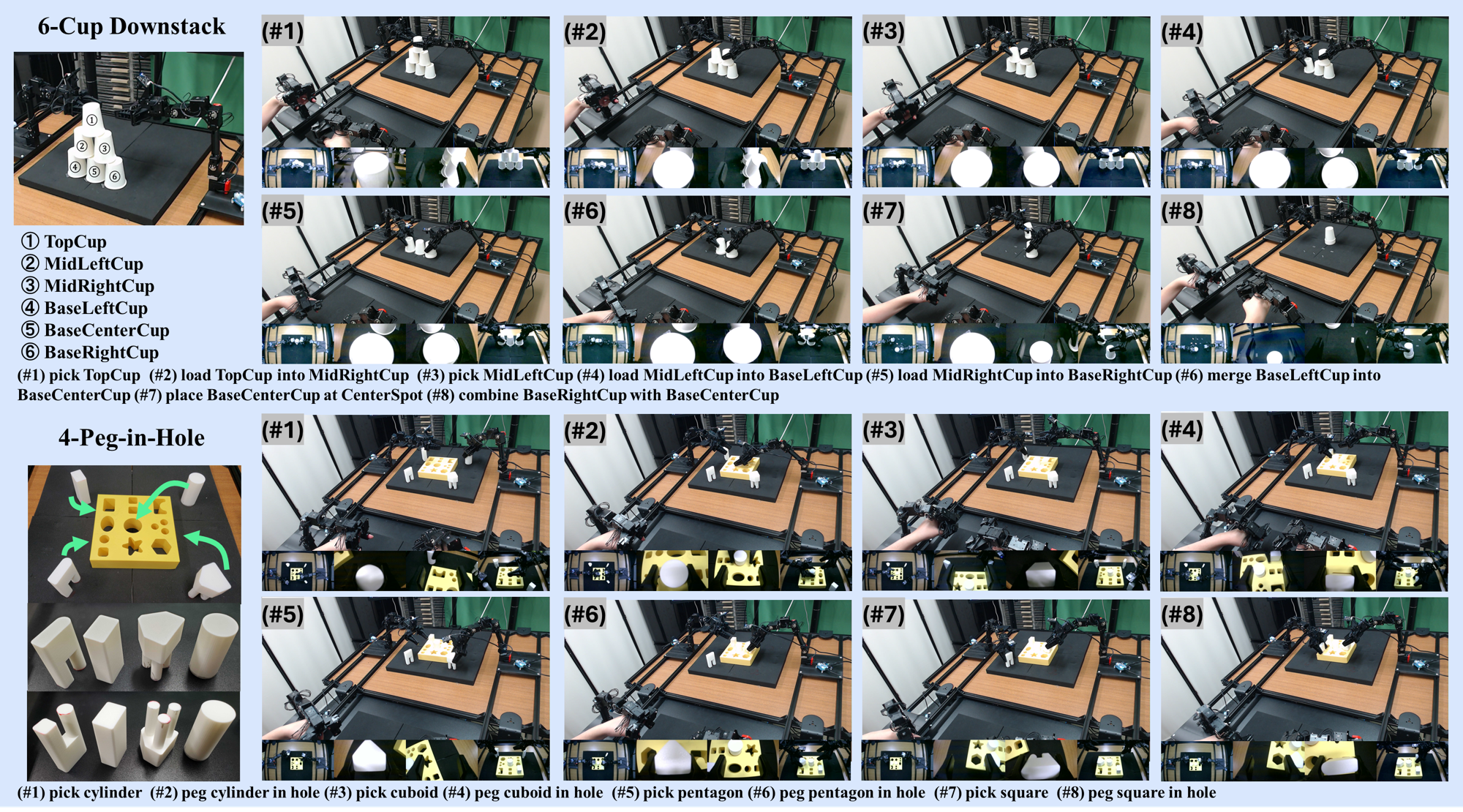 6-Cup Downstack

① ② ③ ④ ⑤ ⑥

① TopCup
② MidLeftCup
③ MidRightCup
④ BaseLeftCup
⑤ BaseCenterCup
⑥ BaseRightCup

(#1) (#2) (#3) (#4)
(#5) (#6) (#7) (#8)

(#1) pick TopCup (#2) load TopCup into MidRightCup (#3) pick MidLeftCup (#4) load MidLeftCup into BaseLeftCup (#5) load MidRightCup into BaseRightCup (#6) merge BaseLeftCup into BaseCenterCup (#7) place BaseCenterCup at CenterSpot (#8) combine BaseRightCup with BaseCenterCup

4-Peg-in-Hole

(#1) (#2) (#3) (#4)
(#5) (#6) (#7) (#8)

(#1) pick cylinder (#2) peg cylinder in hole (#3) pick cuboid (#4) peg cuboid in hole (#5) pick pentagon (#6) peg pentagon in hole (#7) pick square (#8) peg square in hole