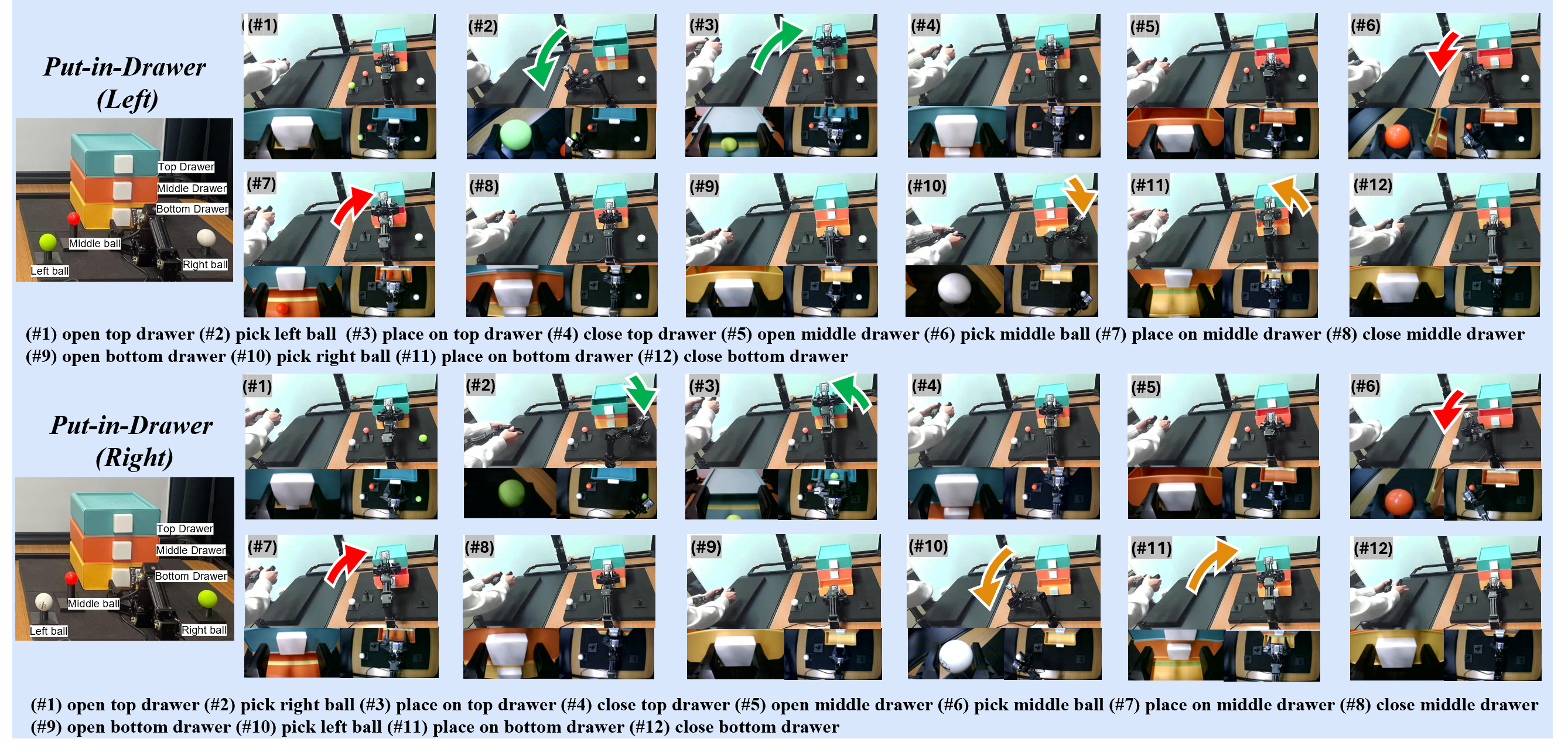 Put-in-Drawer (Left)

Top Drawer
Middle Drawer
Bottom Drawer
Middle ball
Left ball
Right ball

(#1) (#2) (#3) (#4) (#5) (#6)
(#7) (#8) (#9) (#10) (#11) (#12)

(#1) open top drawer (#2) pick left ball (#3) place on top drawer (#4) close top drawer (#5) open middle drawer (#6) pick middle ball (#7) place on middle drawer (#8) close middle drawer (#9) open bottom drawer (#10) pick right ball (#11) place on bottom drawer (#12) close bottom drawer

Put-in-Drawer (Right)

Top Drawer
Middle Drawer
Bottom Drawer
Middle ball
Left ball
Right ball

(#1) (#2) (#3) (#4) (#5) (#6)
(#7) (#8) (#9) (#10) (#11) (#12)

(#1) open top drawer (#2) pick right ball (#3) place on top drawer (#4) close top drawer (#5) open middle drawer (#6) pick middle ball (#7) place on middle drawer (#8) close middle drawer (#9) open bottom drawer (#10) pick left ball (#11) place on bottom drawer (#12) close bottom drawer